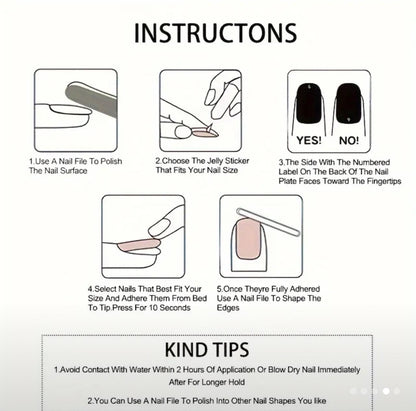 INSTRUCTONS

1.Use A Nail File To Polish The Nail Surface

2.Choose The Jelly Sticker That Fits Your Nail Size

YES! NO!

3.The Side With The Numbered Label On The Back Of The Nail Plate Faces Toward The Fingertips

4.Select Nails That Best Fit Your Size And Adhere Them From Bed To Tip.Press For 10 Seconds

5.Once Theyre Fully Adhered Use A Nail File To Shape The Edges

KIND TIPS

1.Avoid Contact With Water Within 2 Hours Of Application Or Blow Dry Nail Immediately After For Longer Hold

2.You Can Use A Nail File To Polish Into Other Nail Shapes You like